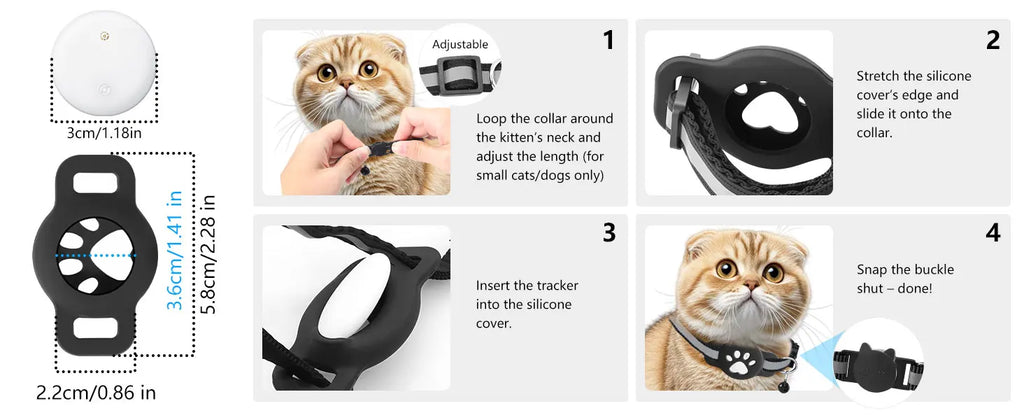 3cm/1.18in

3.6cm/1.41 in

5.8cm/2.28 in

2.2cm/0.86 in

Adjustable

1

Loop the collar around the kitten's neck and adjust the length (for small cats/dogs only)

2

Stretch the silicone cover's edge and slide it onto the collar.

3

Insert the tracker into the silicone cover.

4

Snap the buckle shut – done!